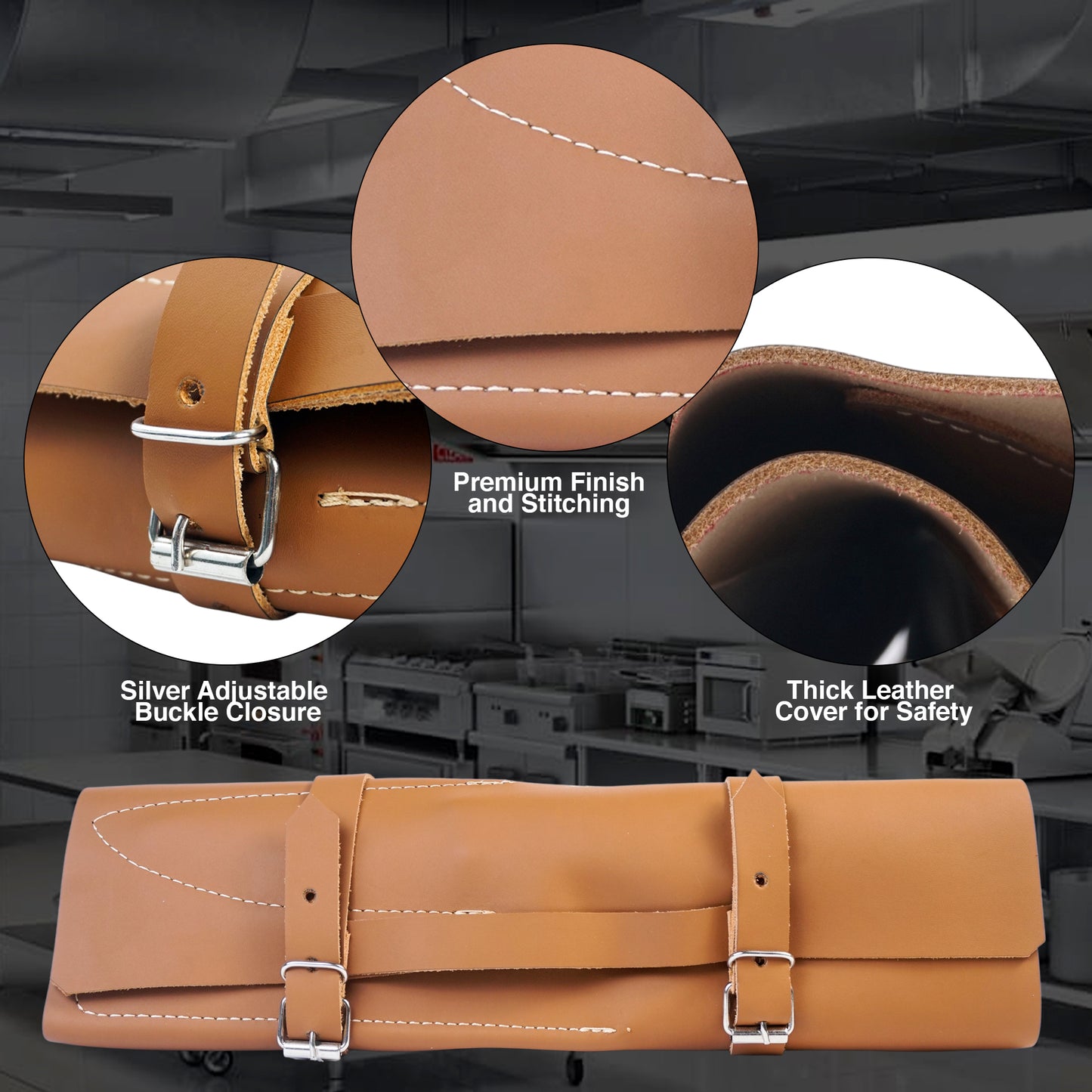 Premium Finish and Stitching

Silver Adjustable Buckle Closure

Thick Leather Cover for Safety